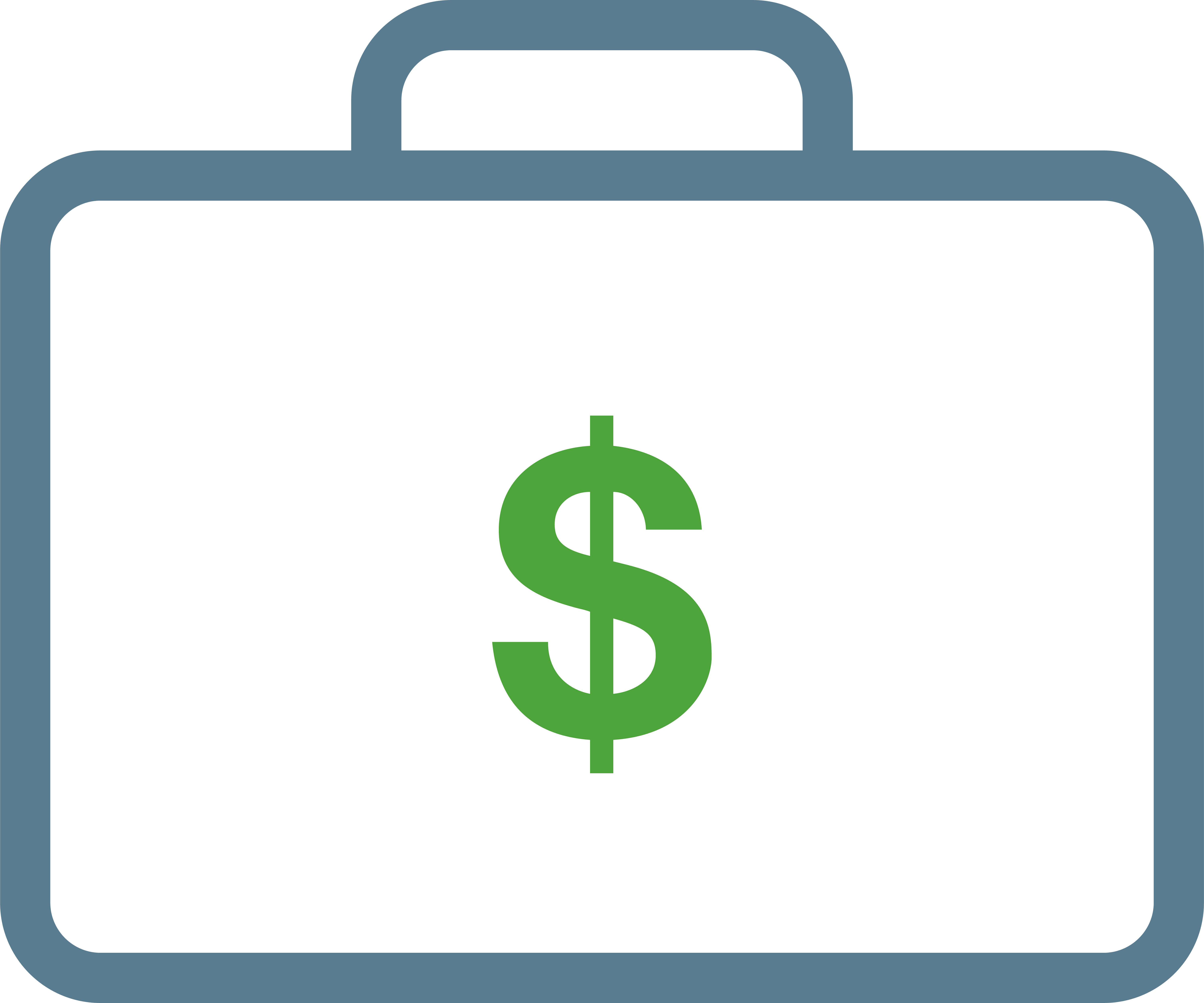 $